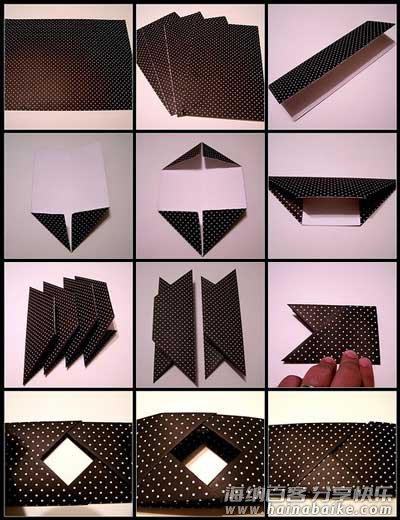 海纳百客 分享快乐
www.hainabaike.com