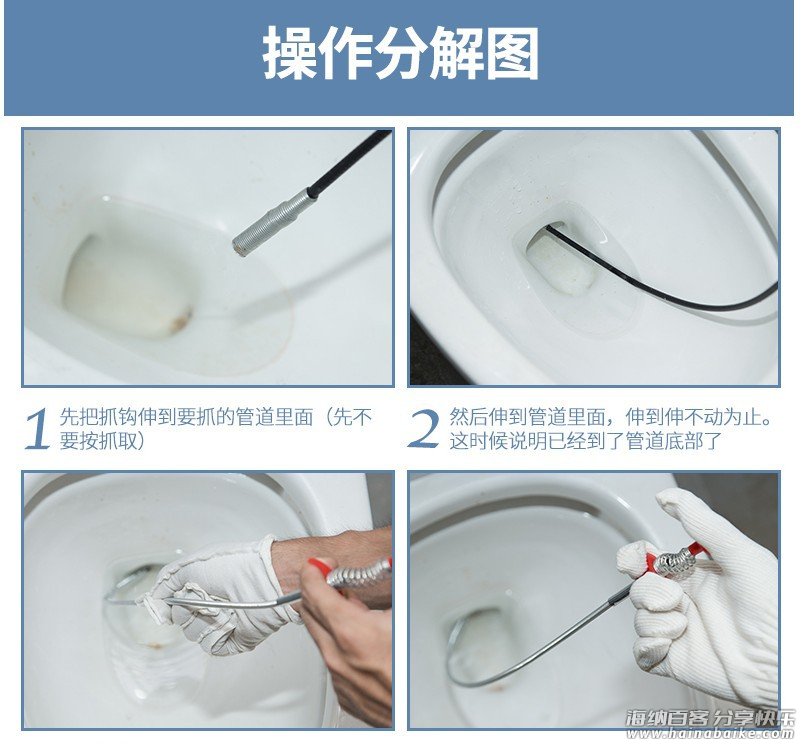 操作分解图

1 先把抓钩伸到要抓的管道里面（先不要按抓取）

2 然后伸到管道里面，伸到伸不动为止。这时候说明已经到了管道底部了

海纳百客 分享快乐
www.hainabaike.com