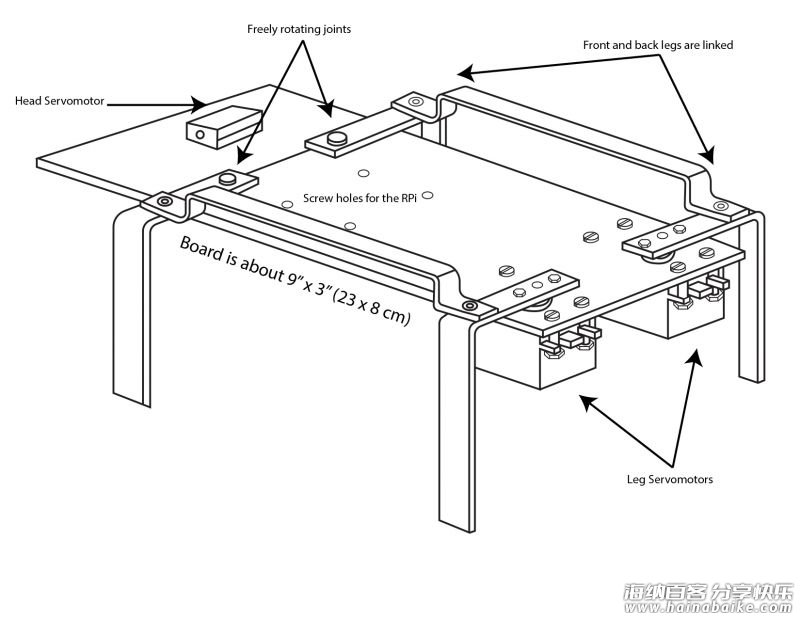 Freely rotating joints

Front and back legs are linked

Head Servomotor

Screw holes for the RPi

Board is about 9" x 3" (23 x 8 cm)

Leg Servomotors

海纳百客 分享快乐
www.hainabaike.com